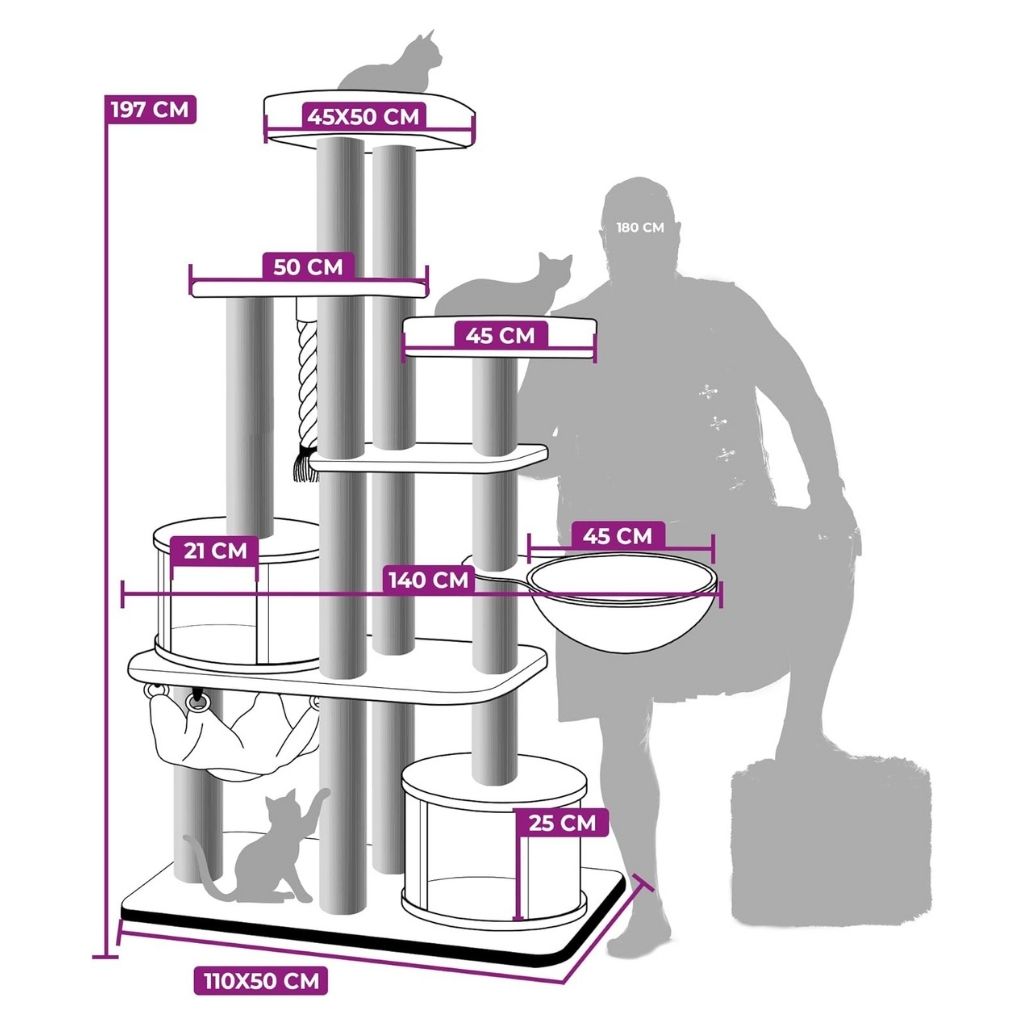 197 CM
45X50 CM
180 CM
50 CM
45 CM
45 CM
21 CM
140 CM
25 CM
110X50 CM